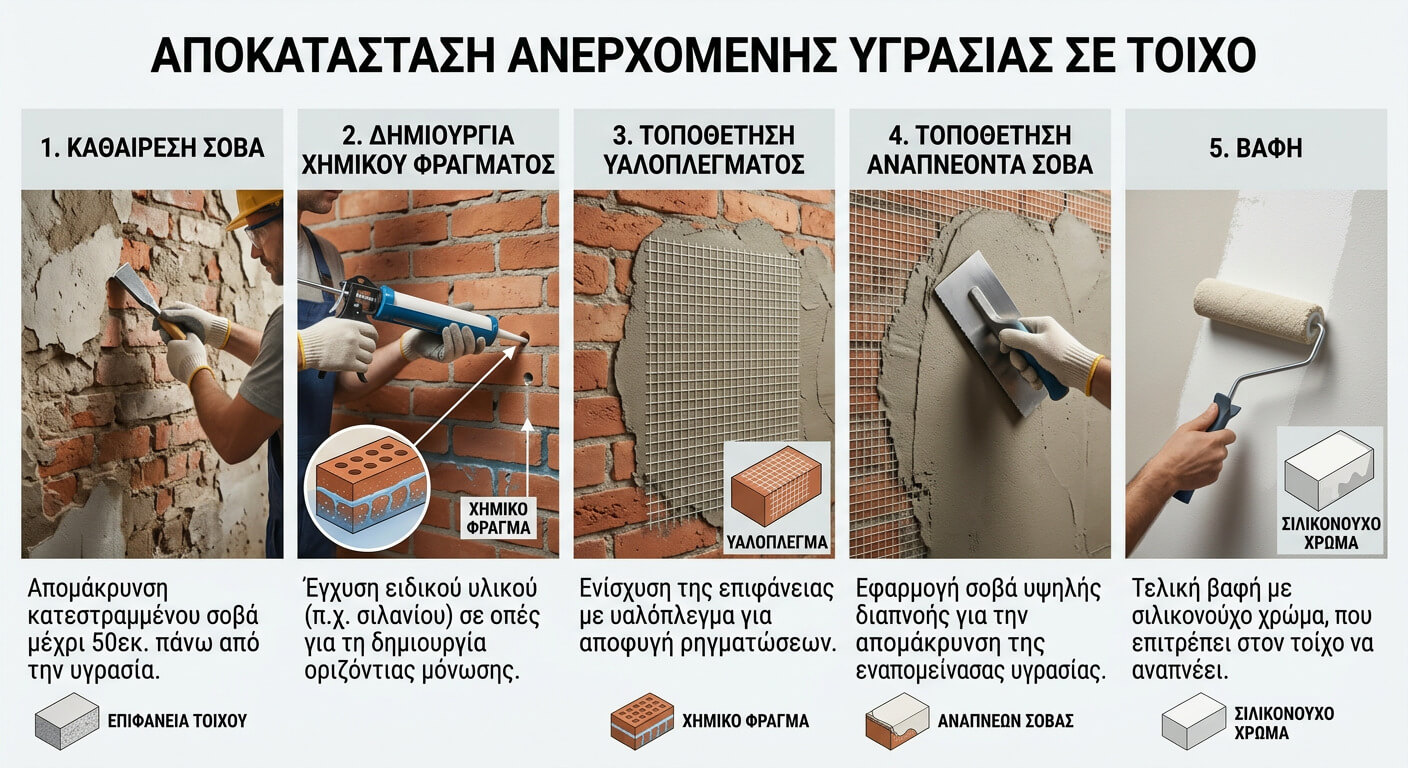 ΑΠΟΚΑΤΑΣΤΑΣΗ ΑΝΕΡΧΟΜΕΝΗΣ ΥΓΡΑΣΙΑΣ ΣΕ ΤΟΙΧΟ

1. ΚΑΘΑΙΡΕΣΗ ΣΟΒΑ

Απομάκρυνση κατεστραμμένου σοβά μέχρι 50εκ. πάνω από την υγρασία.

ΕΠΙΦΑΝΕΙΑ ΤΟΙΧΟΥ

2. ΔΗΜΙΟΥΡΓΙΑ ΧΗΜΙΚΟΥ ΦΡΑΓΜΑΤΟΣ

ΧΗΜΙΚΟ ΦΡΑΓΜΑ

Έγχυση ειδικού υλικού (π.χ. σιλανίου) σε οπές για τη δημιουργία οριζόντιας μόνωσης.

3. ΤΟΠΟΘΕΤΗΣΗ ΥΑΛΟΠΛΕΓΜΑΤΟΣ

ΥΑΛΟΠΛΕΓΜΑ

Ενίσχυση της επιφάνειας με υαλόπλεγμα για αποφυγή ρηγματώσεων.

ΧΗΜΙΚΟ ΦΡΑΓΜΑ

4. ΤΟΠΟΘΕΤΗΣΗ ΑΝΑΠΝΕΟΝΤΑ ΣΟΒΑ

Εφαρμογή σοβά υψηλής διαπνοής για την απομάκρυνση της εναπομείνασας υγρασίας.

ΑΝΑΠΝΕΩΝ ΣΟΒΑΣ

5. ΒΑΦΗ

ΣΙΛΙΚΟΝΟΥΧΟ ΧΡΩΜΑ

Τελική βαφή με σιλικονούχο χρώμα, που επιτρέπει στον τοίχο να αναπνέει.

ΣΙΛΙΚΟΝΟΥΧΟ ΧΡΩΜΑ