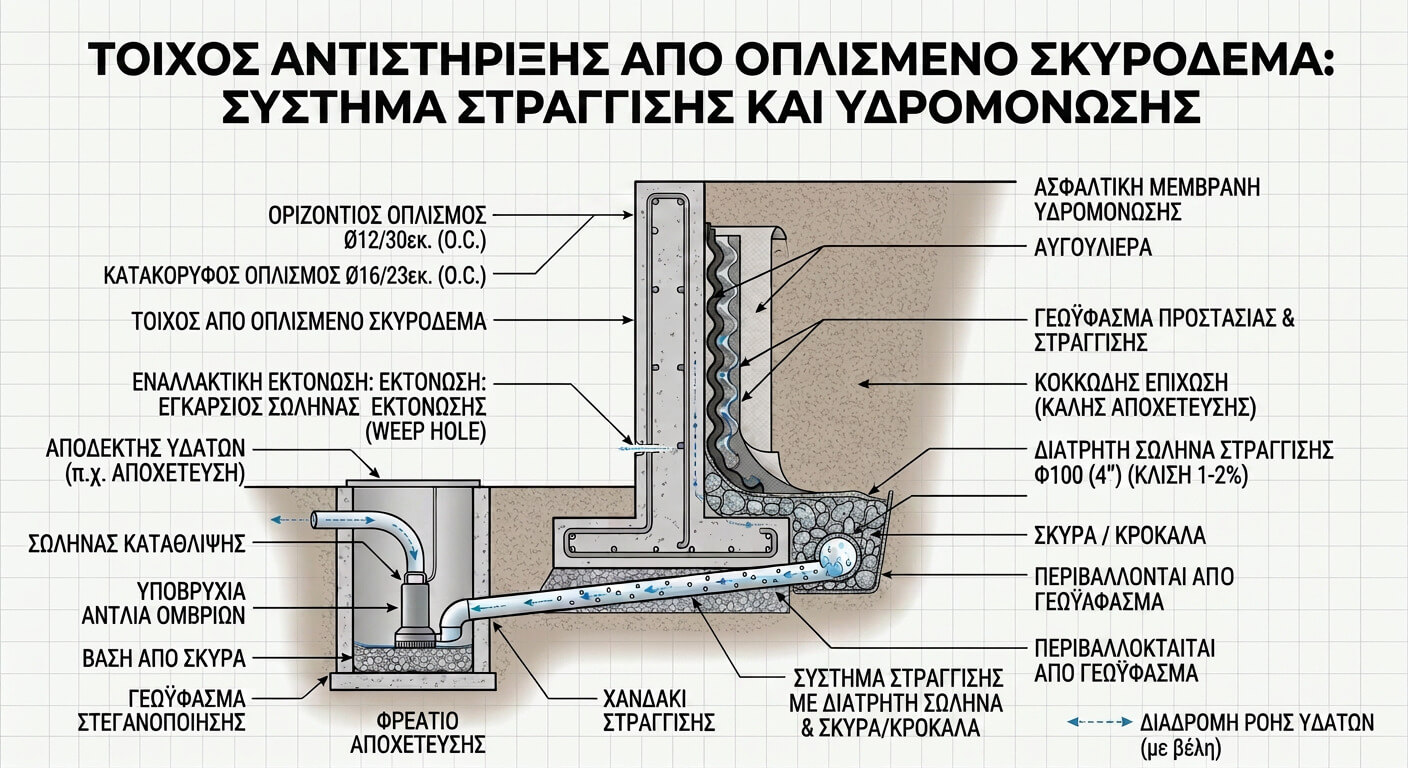 ΤΟΙΧΟΣ ΑΝΤΙΣΤΗΡΙΞΗΣ ΑΠΟ ΟΠΛΙΣΜΕΝΟ ΣΚΥΡΟΔΕΜΑ: ΣΥΣΤΗΜΑ ΣΤΡΑΓΓΙΣΗΣ ΚΑΙ ΥΔΡΟΜΟΝΩΣΗΣ

ΟΡΙΖΟΝΤΙΟΣ ΟΠΛΙΣΜΟΣ Ø12/30εκ. (O.C.)

ΚΑΤΑΚΟΡΥΦΟΣ ΟΠΛΙΣΜΟΣ Ø16/23εκ. (O.C.)

ΤΟΙΧΟΣ ΑΠΟ ΟΠΛΙΣΜΕΝΟ ΣΚΥΡΟΔΕΜΑ

ΕΝΑΛΛΑΚΤΙΚΗ ΕΚΤΟΝΩΣΗ: ΕΚΤΟΝΩΣΗ: ΕΓΚΑΡΣΙΟΣ ΣΩΛΗΝΑΣ ΕΚΤΟΝΩΣΗΣ (WEEP HOLE)

ΑΠΟΔΕΚΤΗΣ ΥΔΑΤΩΝ (π.χ. ΑΠΟΧΕΤΕΥΣΗ)

ΣΩΛΗΝΑΣ ΚΑΤΑΘΛΙΨΗΣ

ΥΠΟΒΡΥΧΙΑ ΑΝΤΛΙΑ ΟΜΒΡΙΩΝ

ΒΑΣΗ ΑΠΟ ΣΚΥΡΑ

ΓΕΩΫΦΑΣΜΑ ΣΤΕΓΑΝΟΠΟΙΗΣΗΣ

ΦΡΕΑΤΙΟ ΑΠΟΧΕΤΕΥΣΗΣ

ΧΑΝΔΑΚΙ ΣΤΡΑΓΓΙΣΗΣ

ΣΥΣΤΗΜΑ ΣΤΡΑΓΓΙΣΗΣ ΜΕ ΔΙΑΤΡΗΤΗ ΣΩΛΗΝΑ & ΣΚΥΡΑ/ΚΡΟΚΑΛΑ

ΑΣΦΑΛΤΙΚΗ ΜΕΜΒΡΑΝΗ ΥΔΡΟΜΟΝΩΣΗΣ

ΑΥΓΟΥΛΙΕΡΑ

ΓΕΩΫΦΑΣΜΑ ΠΡΟΣΤΑΣΙΑΣ & ΣΤΡΑΓΓΙΣΗΣ

ΚΟΚΚΩΔΗΣ ΕΠΙΧΩΣΗ (ΚΑΛΗΣ ΑΠΟΧΕΤΕΥΣΗΣ)

ΔΙΑΤΡΗΤΗ ΣΩΛΗΝΑ ΣΤΡΑΓΓΙΣΗΣ Φ100 (4") (ΚΛΙΣΗ 1-2%)

ΣΚΥΡΑ / ΚΡΟΚΑΛΑ

ΠΕΡΙΒΑΛΛΟΝΤΑΙ ΑΠΟ ΓΕΩΫΑΦΑΣΜΑ

ΠΕΡΙΒΑΛΛΟΚΤΑΙΤΑΙ ΑΠΟ ΓΕΩΫΦΑΣΜΑ

ΔΙΑΔΡΟΜΗ ΡΟΗΣ ΥΔΑΤΩΝ (με βέλη)